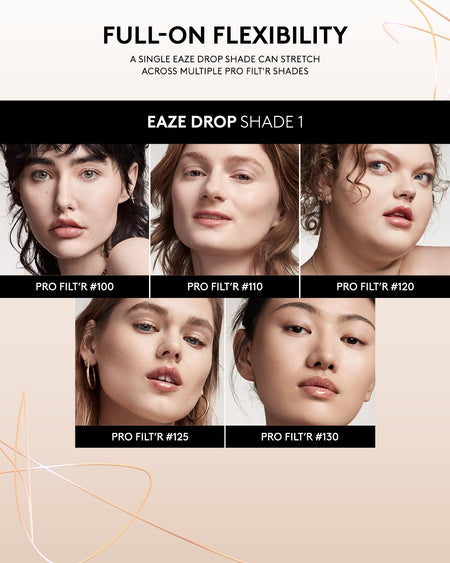 FULL-ON FLEXIBILITY

A SINGLE EAZE DROP SHADE CAN STRETCH ACROSS MULTIPLE PRO FILT'R SHADES

EAZE DROP SHADE 1

PRO FILT'R #100

PRO FILT'R #110

PRO FILT'R #120

PRO FILT'R #125

PRO FILT'R #130