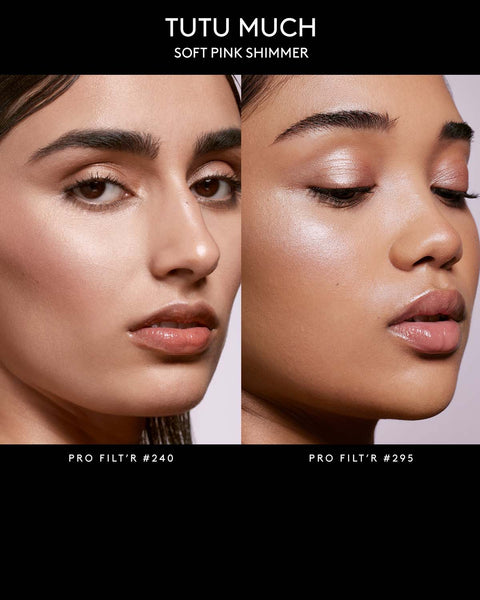 TUTU MUCH
SOFT PINK SHIMMER

PRO FILT'R #240

PRO FILT'R #295