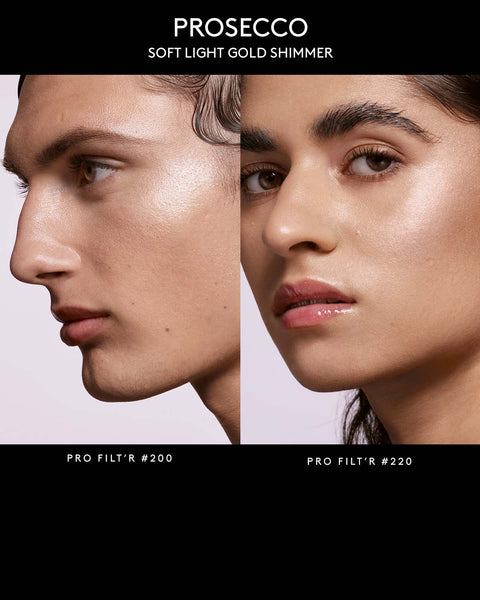 PROSECCO
SOFT LIGHT GOLD SHIMMER

PRO FILT'R #200

PRO FILT'R #220