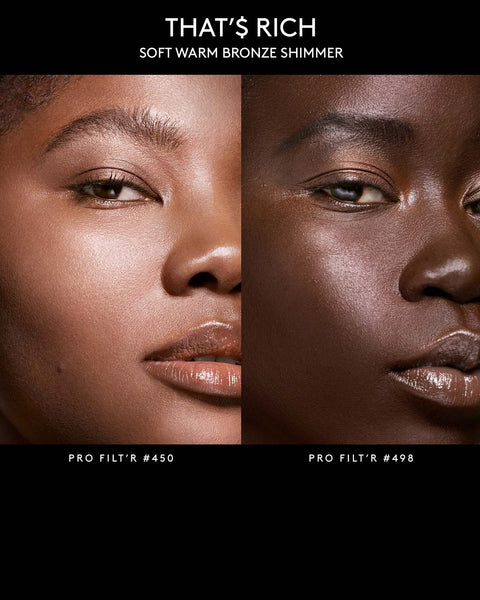 THAT'$ RICH
SOFT WARM BRONZE SHIMMER

PRO FILT'R #450

PRO FILT'R #498