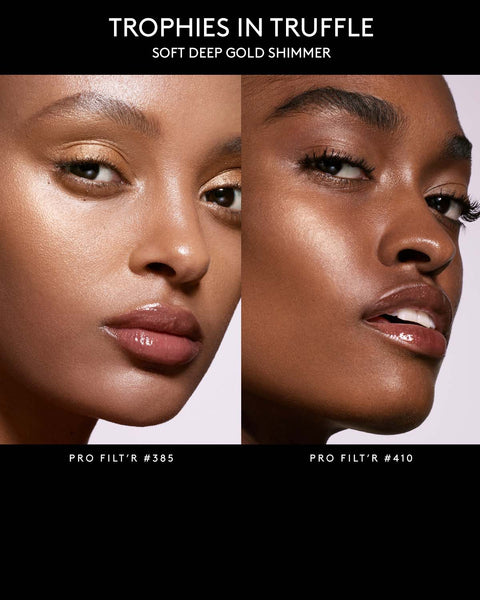 TROPHIES IN TRUFFLE
SOFT DEEP GOLD SHIMMER

PRO FILT'R #385

PRO FILT'R #410