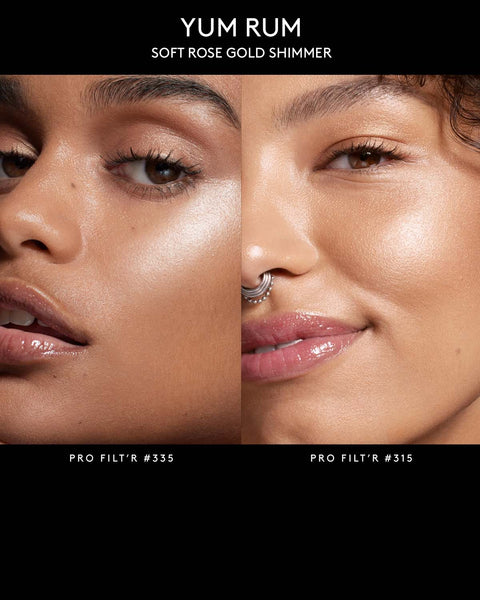 YUM RUM
SOFT ROSE GOLD SHIMMER

PRO FILT'R #335

PRO FILT'R #315