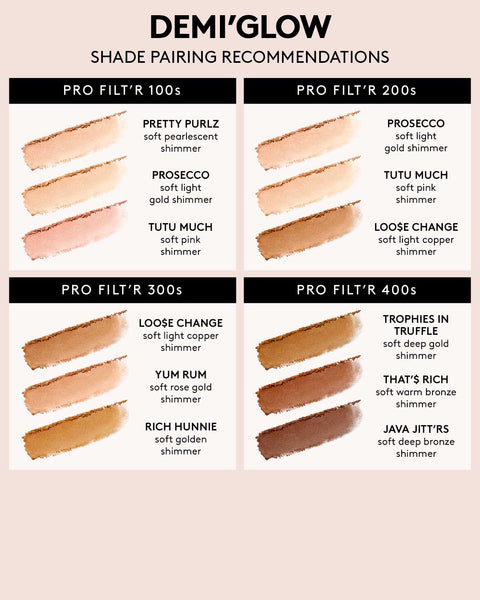 DEMI'GLOW
SHADE PAIRING RECOMMENDATIONS

PRO FILT'R 100s

PRETTY PURLZ
soft pearlescent shimmer

PROSECCO
soft light gold shimmer

TUTU MUCH
soft pink shimmer

PRO FILT'R 200s

PROSECCO
soft light gold shimmer

TUTU MUCH
soft pink shimmer

LOO$E CHANGE
soft light copper shimmer

PRO FILT'R 300s

LOO$E CHANGE
soft light copper shimmer

YUM RUM
soft rose gold shimmer

RICH HUNNIE
soft golden shimmer

PRO FILT'R 400s

TROPHIES IN TRUFFLE
soft deep gold shimmer

THAT'$ RICH
soft warm bronze shimmer

JAVA JITT'RS
soft deep bronze shimmer