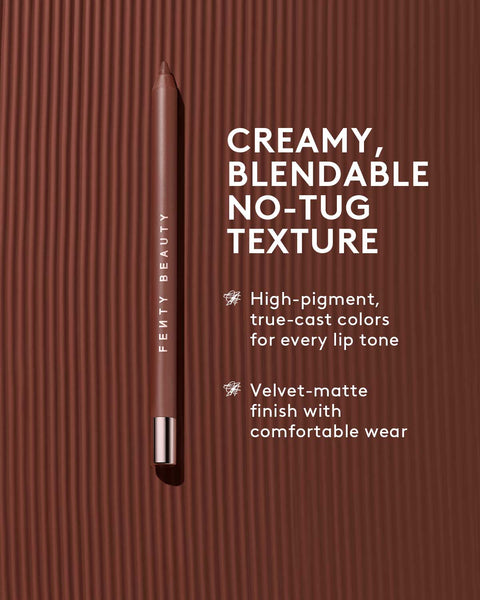 FENTY BEAUTY

CREAMY, BLENDABLE NO-TUG TEXTURE

High-pigment, true-cast colors for every lip tone

Velvet-matte finish with comfortable wear