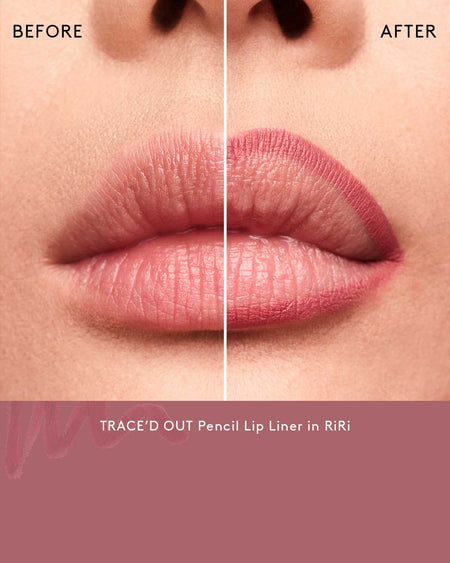 BEFORE

AFTER

TRACE'D OUT Pencil Lip Liner in RiRi