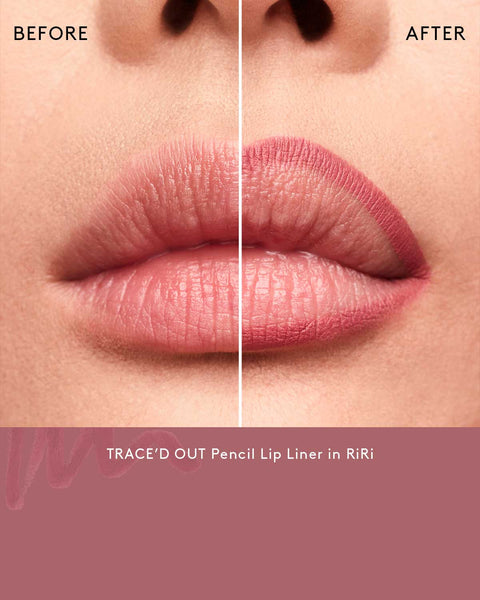 BEFORE

AFTER

TRACE'D OUT Pencil Lip Liner in RiRi