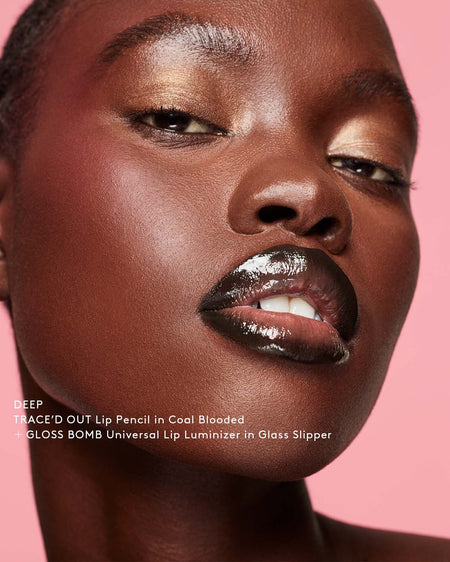 DEEP
TRACE'D OUT Lip Pencil in Coal Blooded
+ GLOSS BOMB Universal Lip Luminizer in Glass Slipper