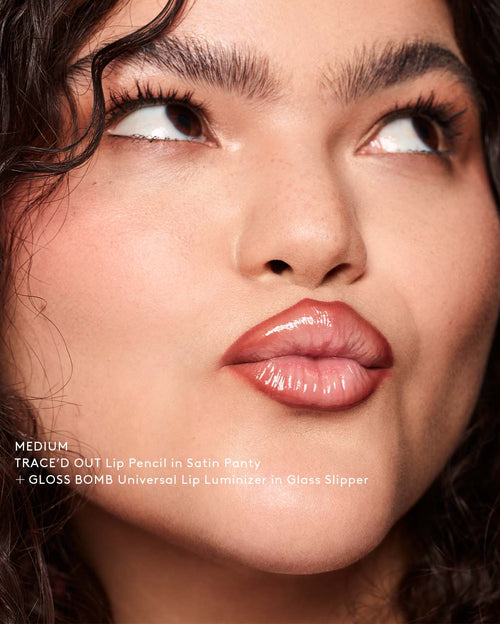 MEDIUM
TRACE'D OUT Lip Pencil in Satin Panty
+ GLOSS BOMB Universal Lip Luminizer in Glass Slipper