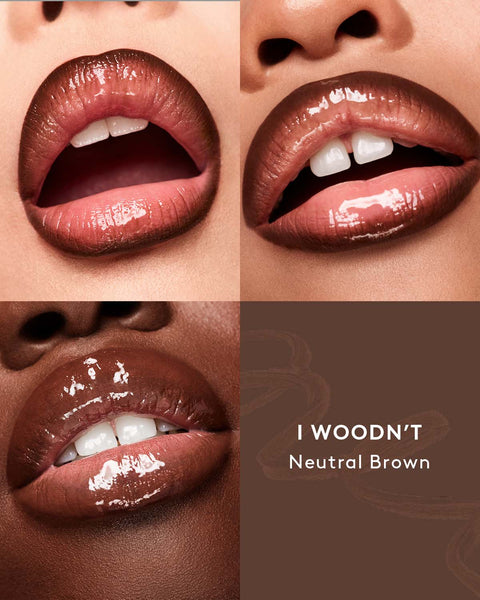 I WOODN'T
Neutral Brown