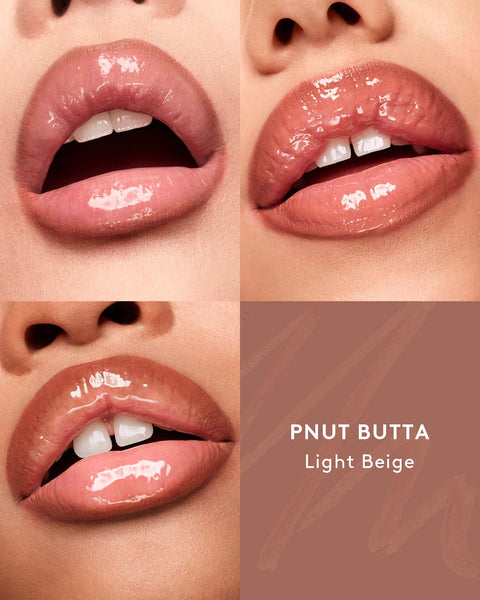 PNUT BUTTA
Light Beige