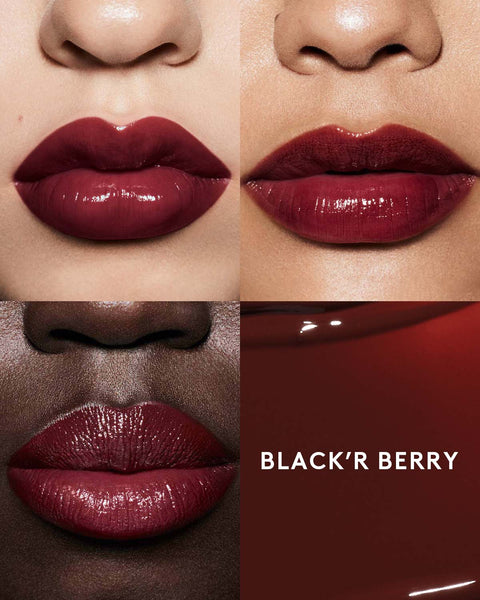 BLACK'R BERRY