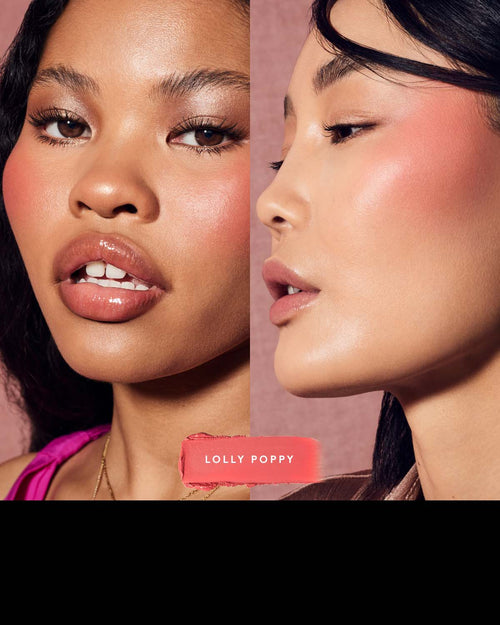 LOLLY POPPY