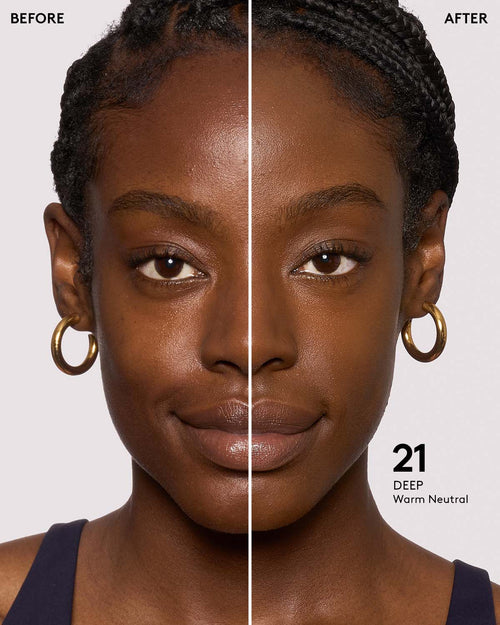 BEFORE

AFTER

21
DEEP
Warm Neutral