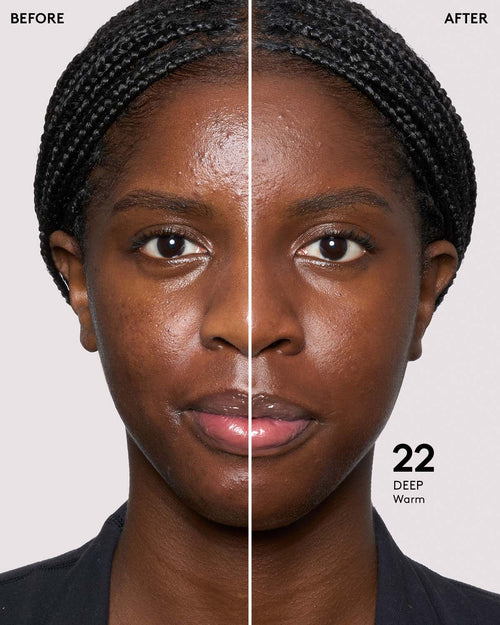 BEFORE

AFTER

22
DEEP
Warm