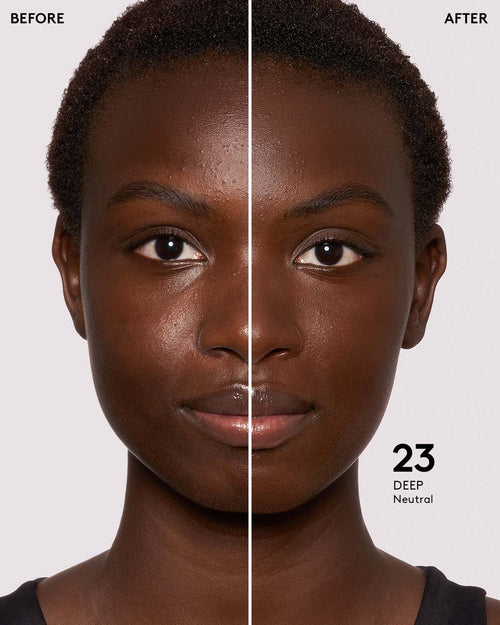 BEFORE

AFTER

23
DEEP
Neutral