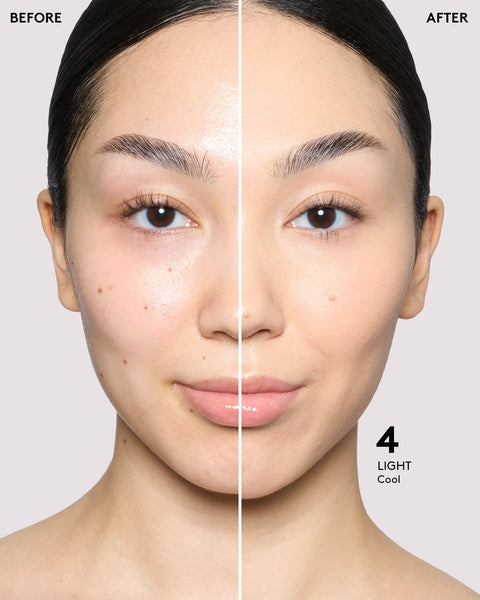 BEFORE

AFTER

4
LIGHT
Cool