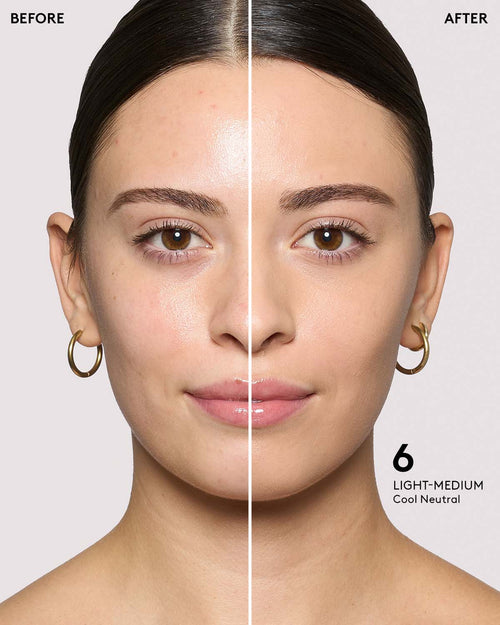 BEFORE

AFTER

6
LIGHT-MEDIUM
Cool Neutral