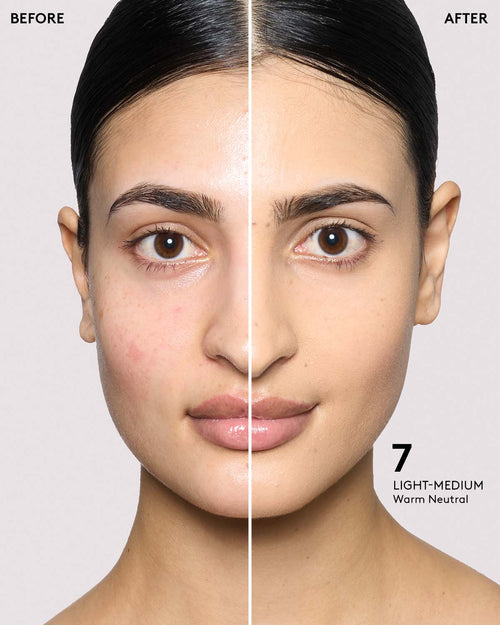 BEFORE

AFTER

7
LIGHT-MEDIUM
Warm Neutral