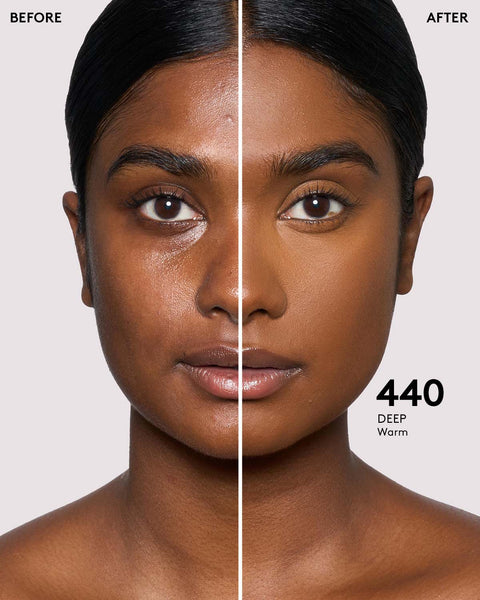 BEFORE

AFTER

440
DEEP
Warm