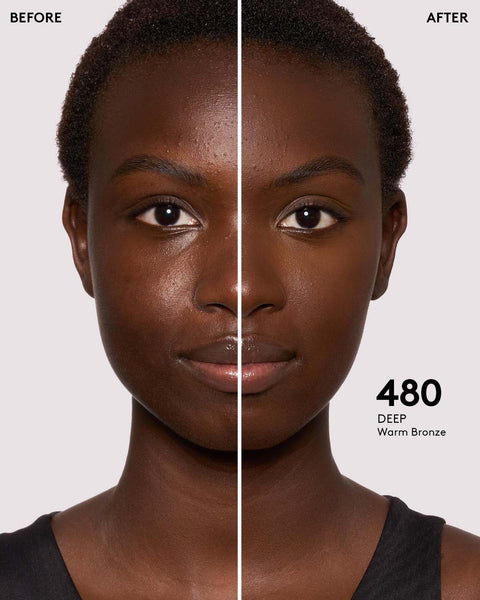 BEFORE

AFTER

480
DEEP
Warm Bronze