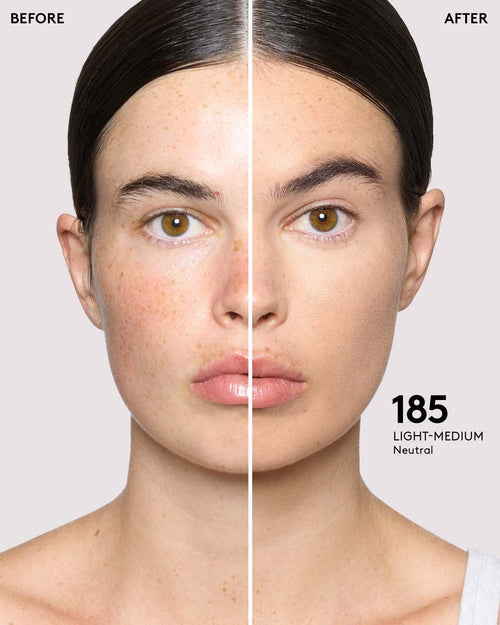 BEFORE

AFTER

185
LIGHT-MEDIUM
Neutral