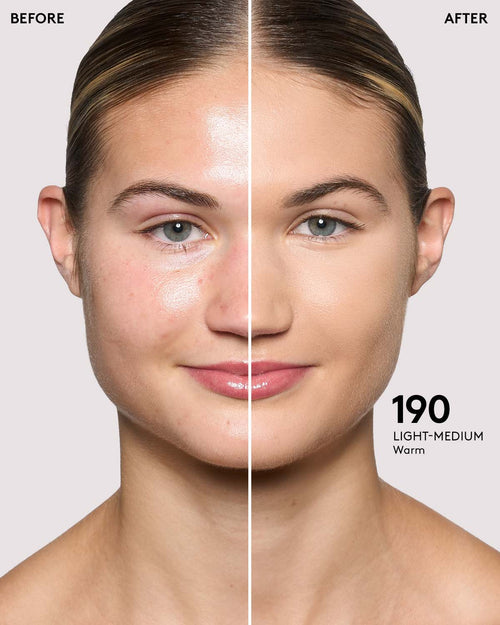 BEFORE

AFTER

190
LIGHT-MEDIUM
Warm