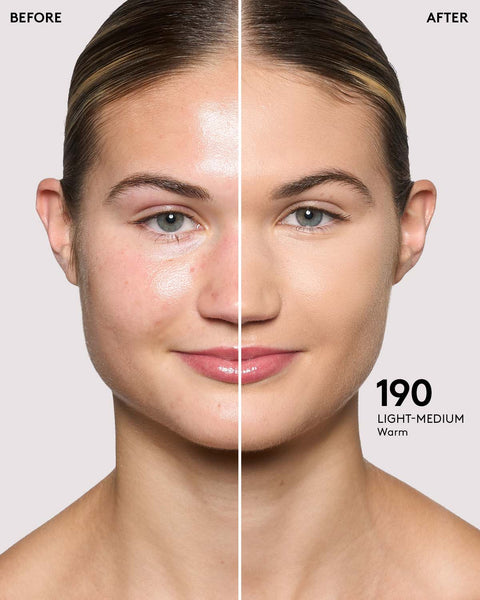 BEFORE

AFTER

190
LIGHT-MEDIUM
Warm