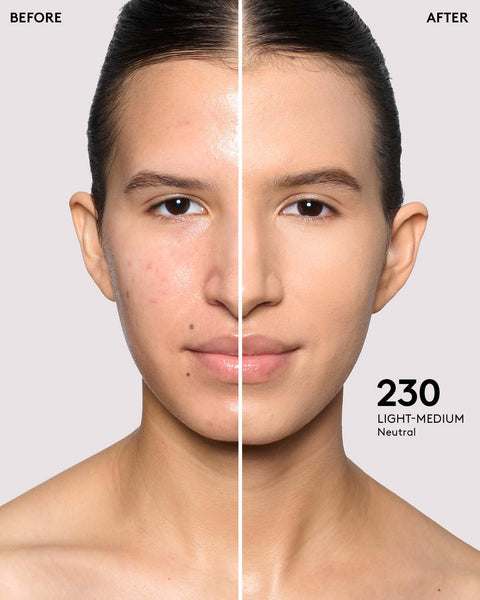 BEFORE

AFTER

230
LIGHT-MEDIUM
Neutral