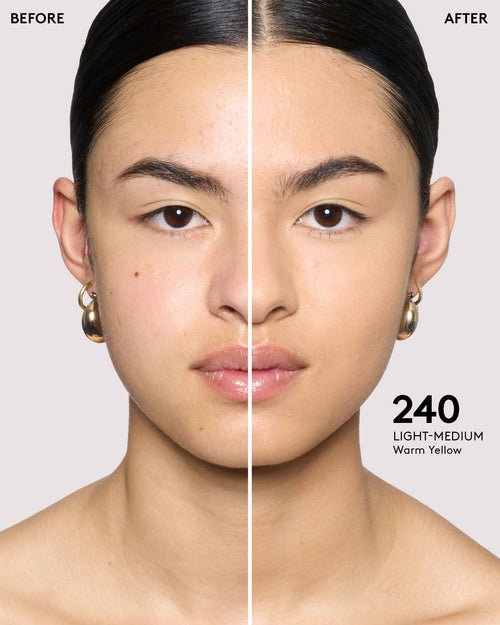 BEFORE

AFTER

240
LIGHT-MEDIUM
Warm Yellow