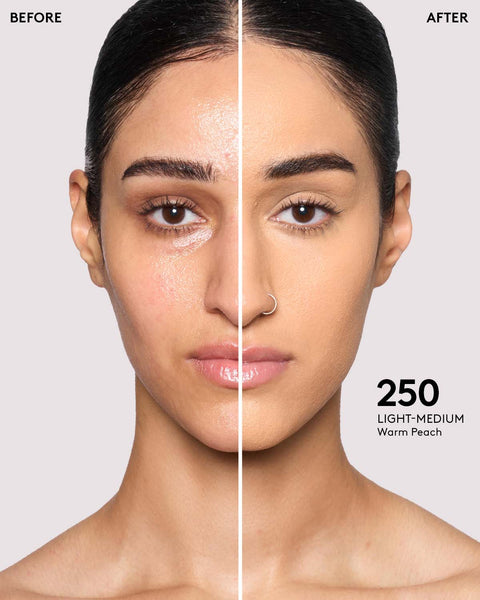 BEFORE

AFTER

250
LIGHT-MEDIUM
Warm Peach