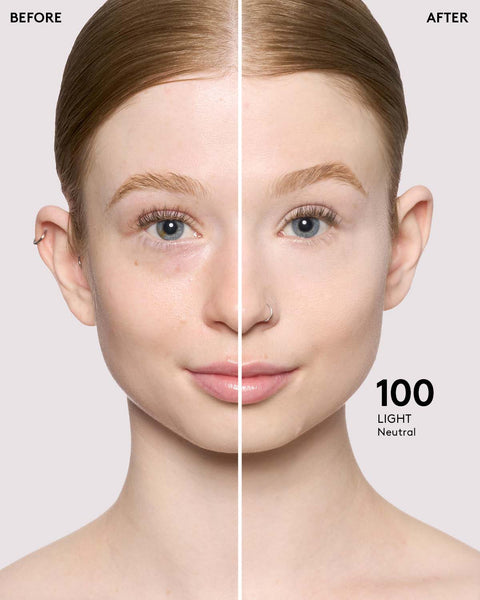 BEFORE

AFTER

100
LIGHT
Neutral