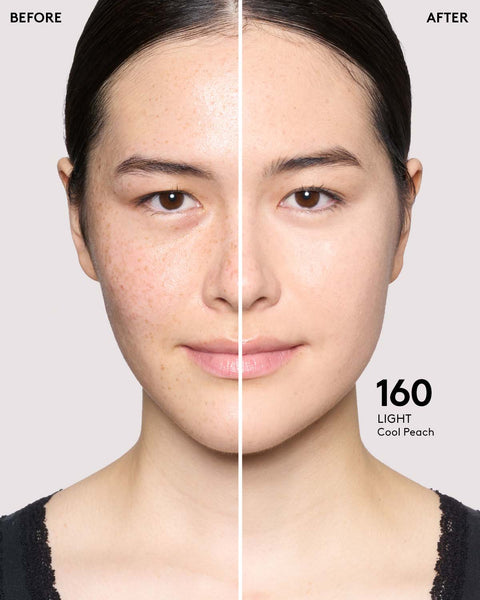 BEFORE

AFTER

160
LIGHT
Cool Peach