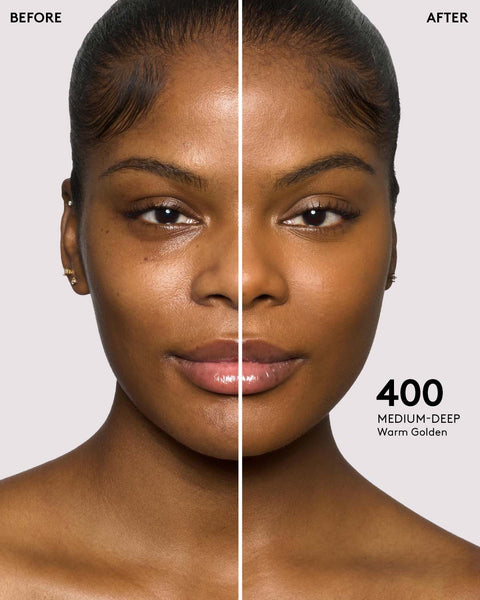 BEFORE

AFTER

400
MEDIUM-DEEP
Warm Golden