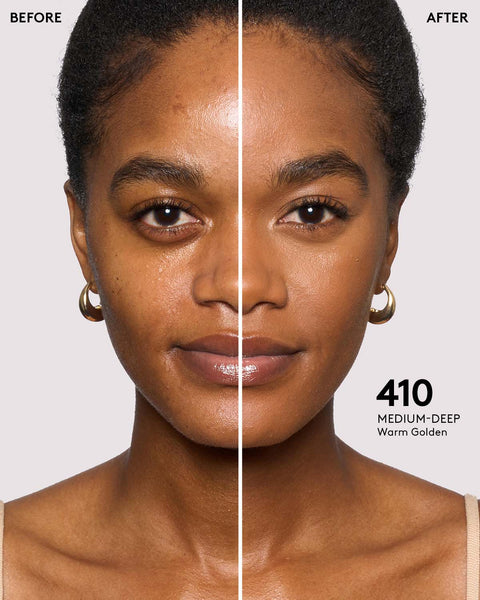 BEFORE

AFTER

410
MEDIUM-DEEP
Warm Golden