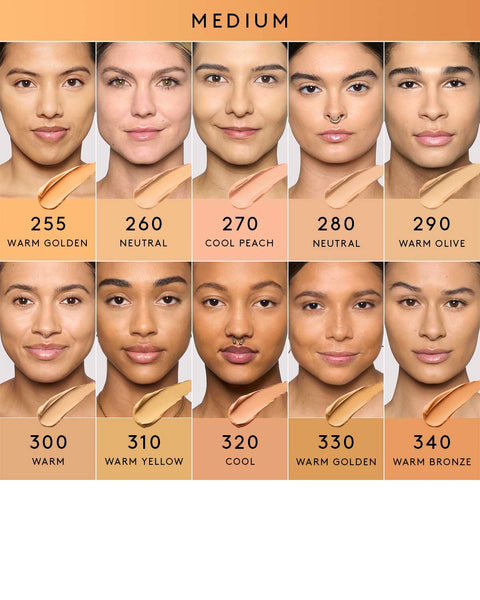 MEDIUM

255
WARM GOLDEN

260
NEUTRAL

270
COOL PEACH

280
NEUTRAL

290
WARM OLIVE

300
WARM

310
WARM YELLOW

320
COOL

330
WARM GOLDEN

340
WARM BRONZE