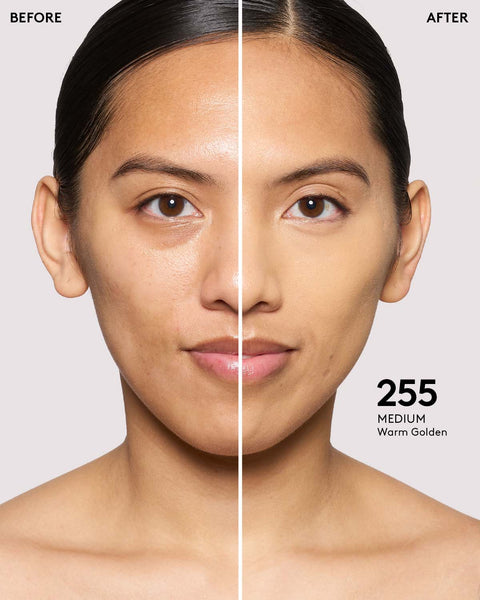 BEFORE

AFTER

255
MEDIUM
Warm Golden