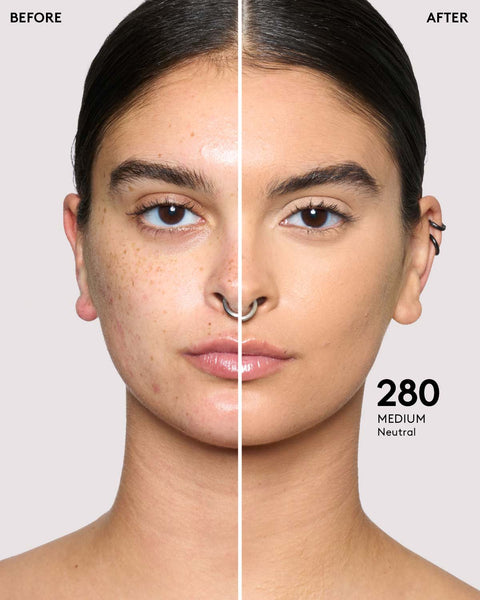 BEFORE

AFTER

280
MEDIUM
Neutral