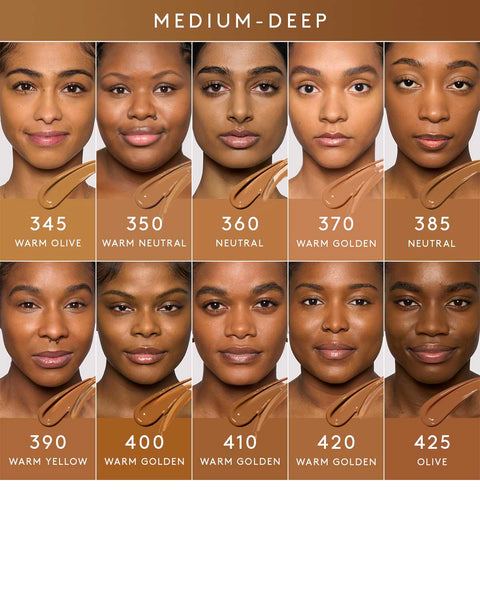 MEDIUM-DEEP

345
WARM OLIVE

350
WARM NEUTRAL

360
NEUTRAL

370
WARM GOLDEN

385
NEUTRAL

390
WARM YELLOW

400
WARM GOLDEN

410
WARM GOLDEN

420
WARM GOLDEN

425
OLIVE