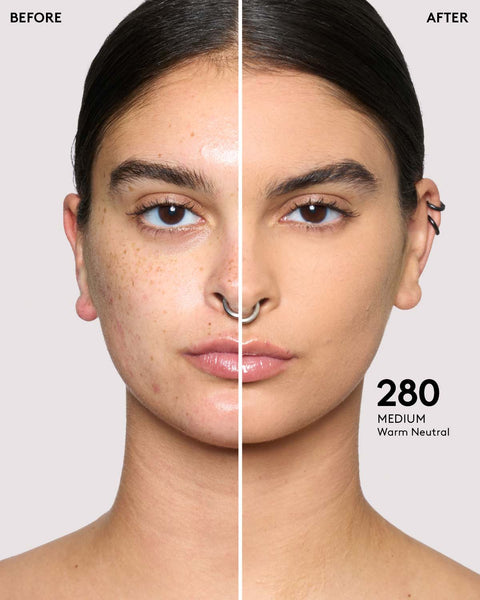 BEFORE

AFTER

280
MEDIUM
Warm Neutral