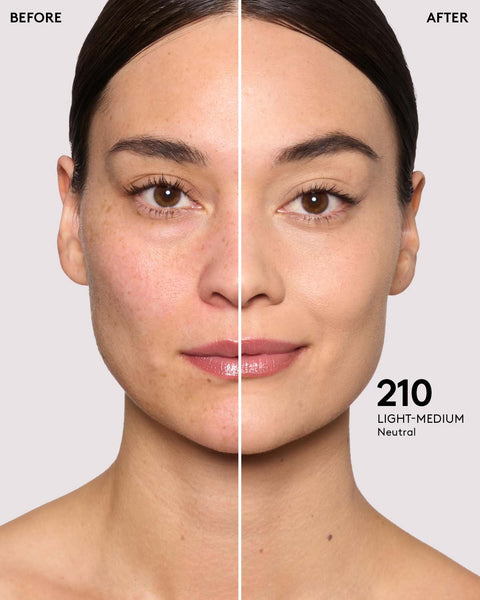 BEFORE

AFTER

210
LIGHT-MEDIUM
Neutral