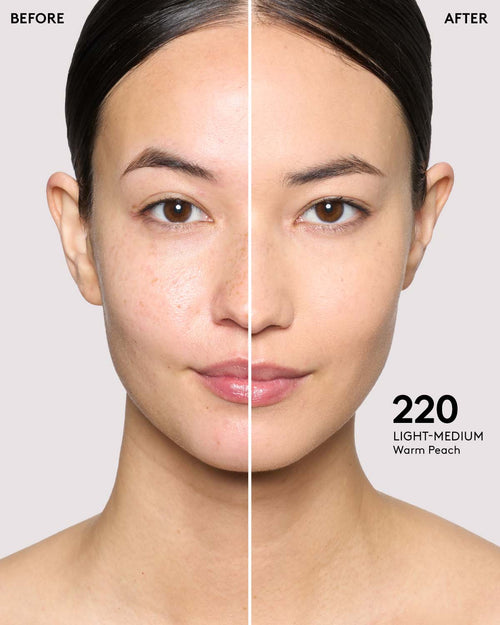 BEFORE

AFTER

220
LIGHT-MEDIUM
Warm Peach