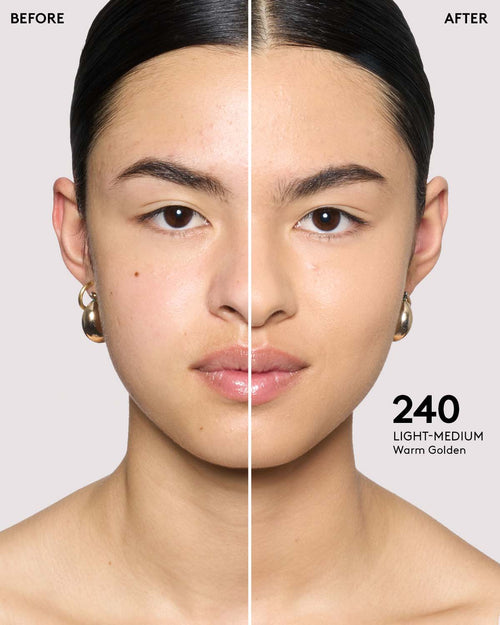 BEFORE

AFTER

240
LIGHT-MEDIUM
Warm Golden