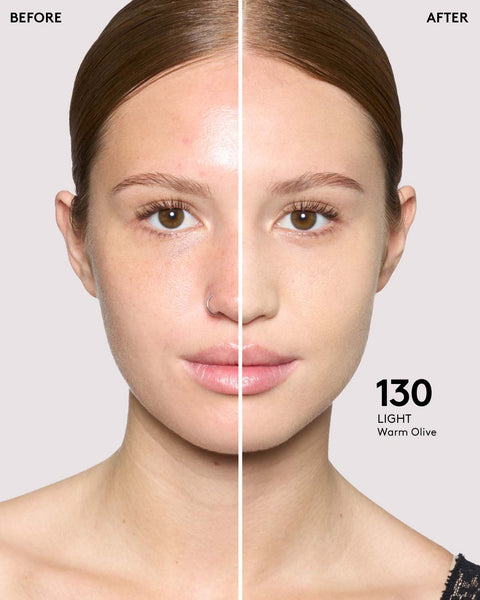 BEFORE

AFTER

130
LIGHT
Warm Olive