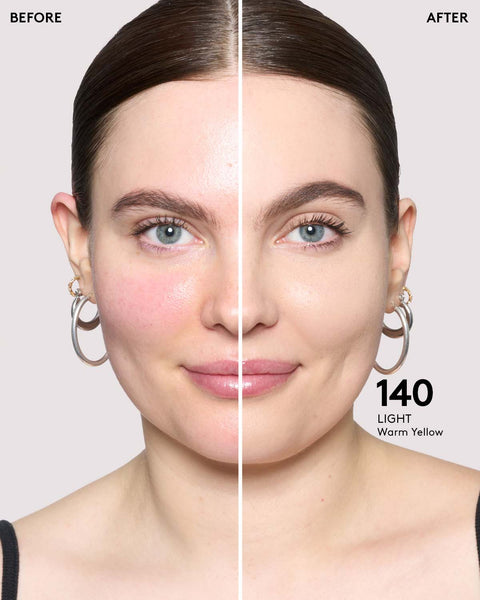 BEFORE

AFTER

140
LIGHT
Warm Yellow