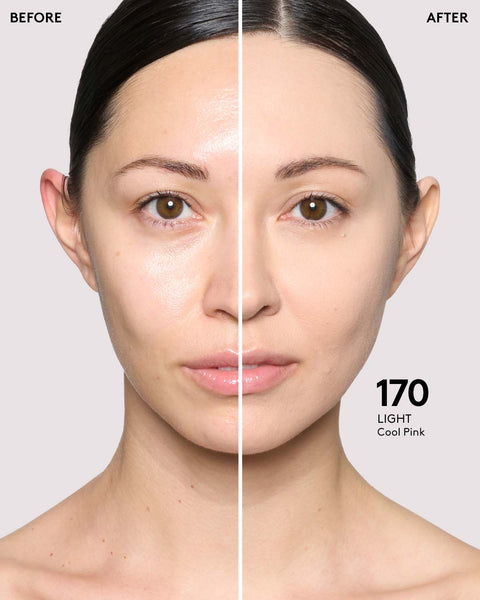 BEFORE

AFTER

170
LIGHT
Cool Pink