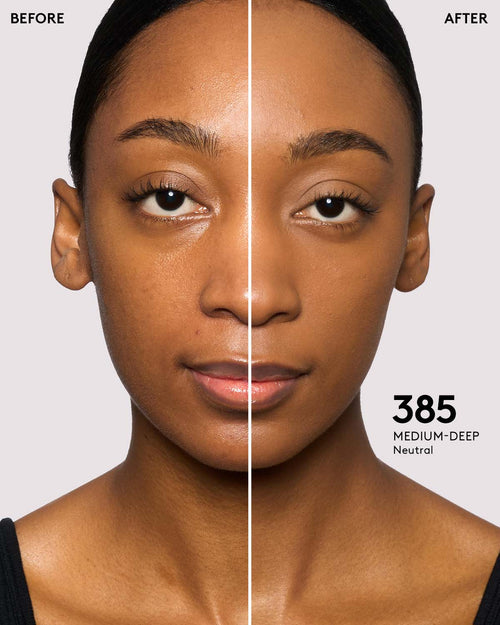 BEFORE

AFTER

385
MEDIUM-DEEP
Neutral