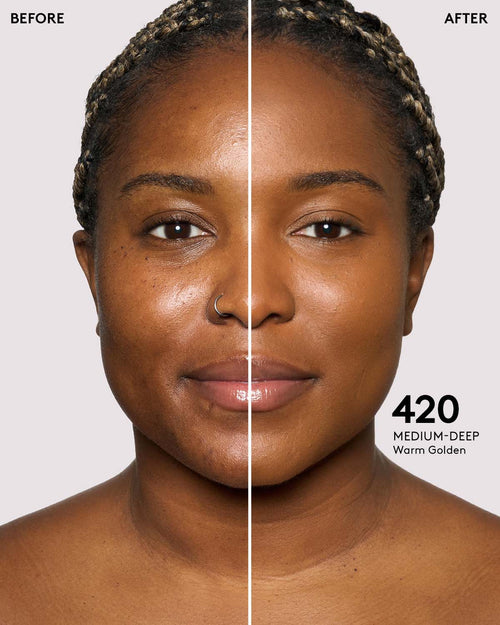 BEFORE

AFTER

420
MEDIUM-DEEP
Warm Golden