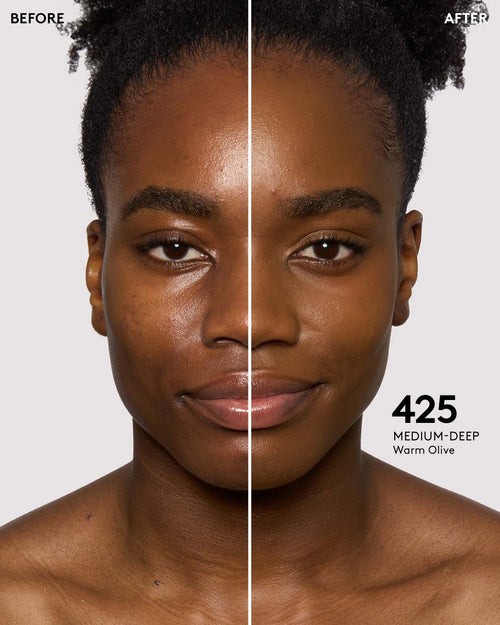 BEFORE

AFTER

425
MEDIUM-DEEP
Warm Olive