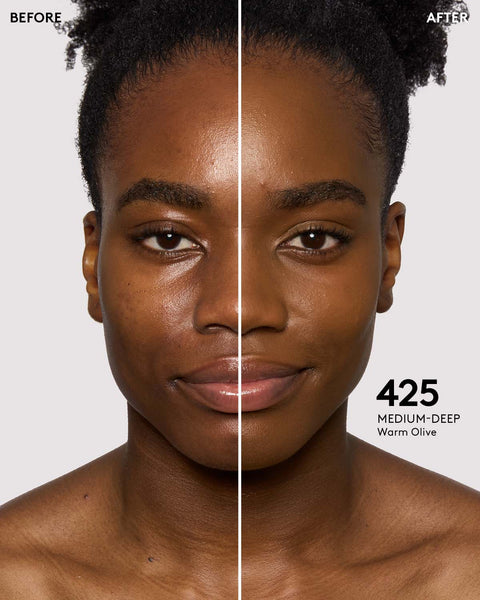 BEFORE

AFTER

425
MEDIUM-DEEP
Warm Olive