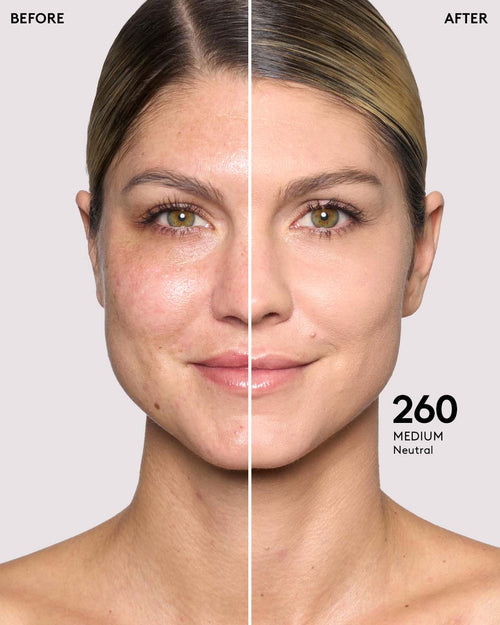 BEFORE

AFTER

260
MEDIUM
Neutral